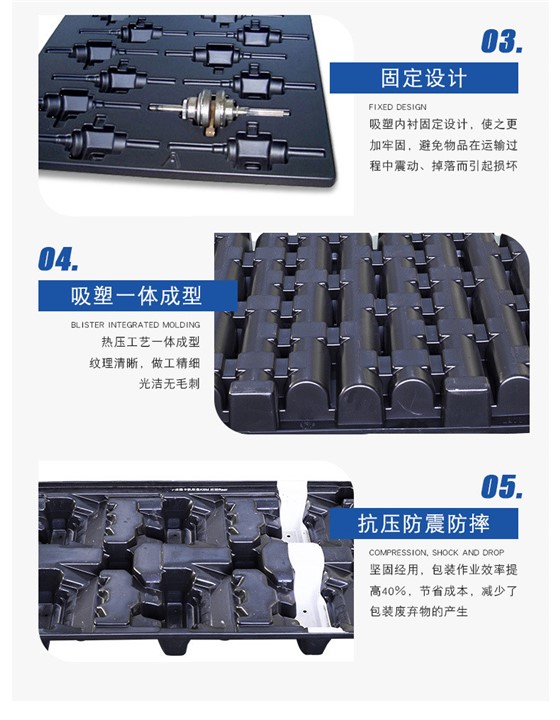 03.

固定设计

FIXED DESIGN

吸塑内衬固定设计，使之更加牢固，避免物品在运输过程中震动、掉落而引起损坏

04.

吸塑一体成型

BLISTER INTEGRATED MOLDING

热压工艺一体成型
纹理清晰，做工精细
光洁无毛刺

05.

抗压防震防摔

COMPRESSION, SHOCK AND DROP

坚固经用，包装作业效率提高40%，节省成本，减少了包装废弃物的产生